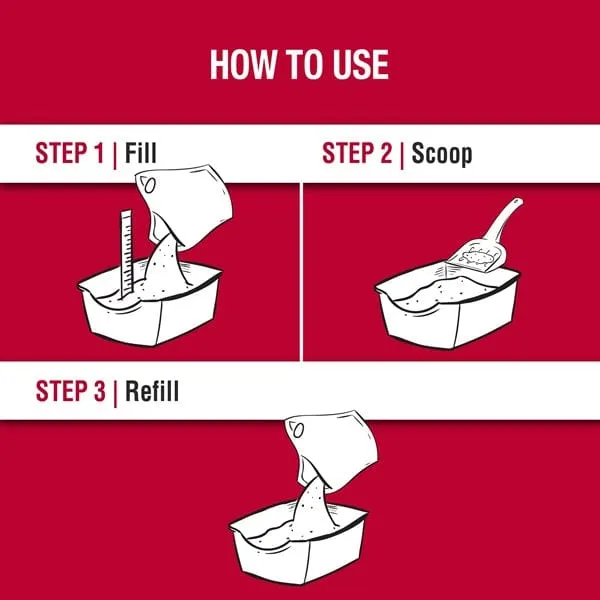 HOW TO USE

STEP 1 | Fill

STEP 2 | Scoop

STEP 3 | Refill